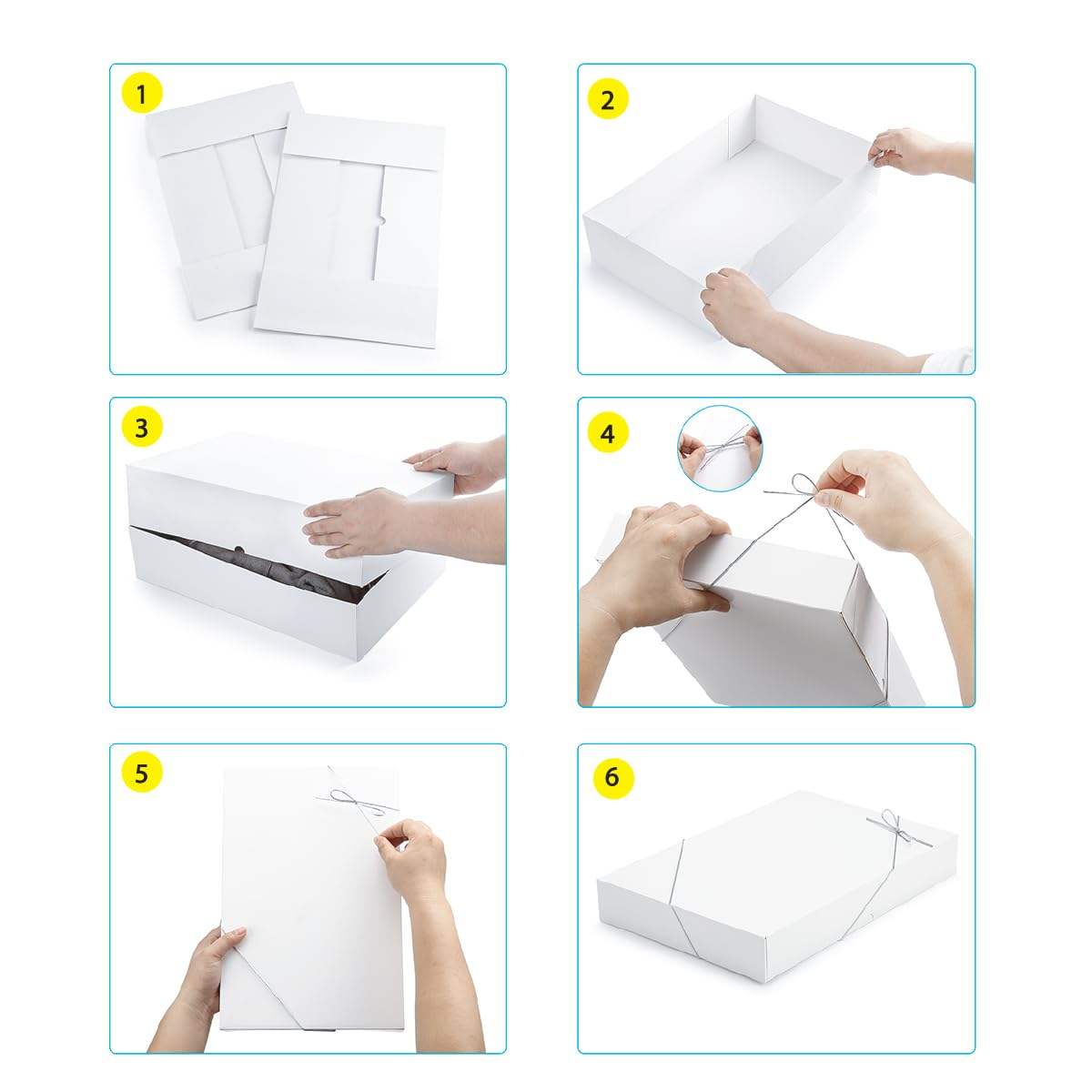 1

2

3

4

5

6